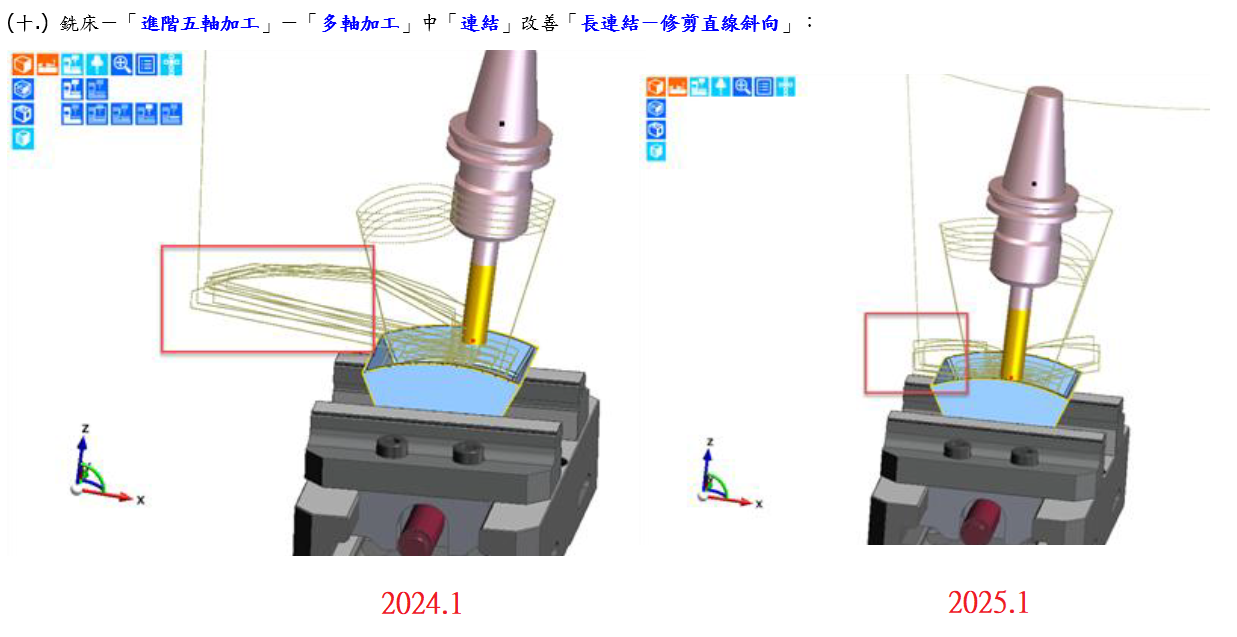 (十.) 銑床－「進階五軸加工」－「多軸加工」中「連結」改善「長連結－修剪直線斜向」：

Z
X

Z
X

2024.1

2025.1